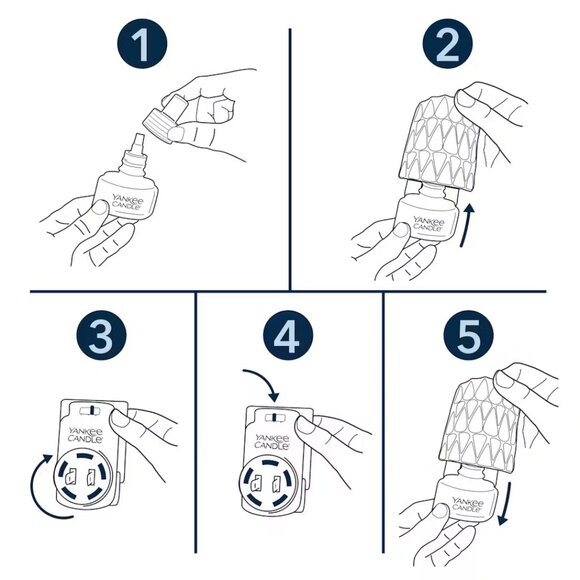 1

YANKEE CANDLE

2

YANKEE CANDLE

3

YANKEE CANDLE

4

YANKEE CANDLE

5

YANKEE CANDLE